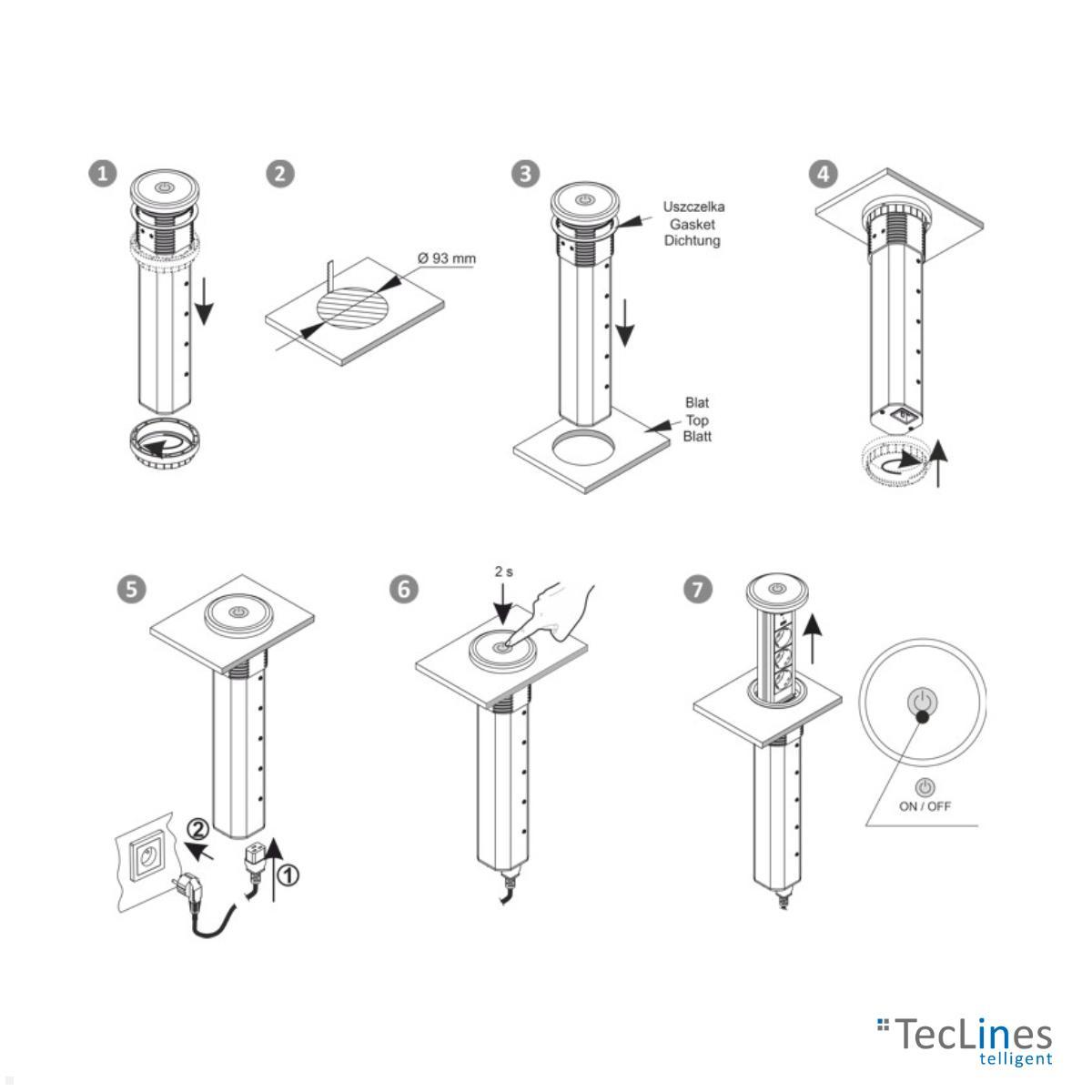 1

2

Ø 93 mm

3

Uszczelka
Gasket
Dichtung

Blat
Top
Blatt

4

5

②

①

6

2 s

7

ON / OFF

TecLines
telligent