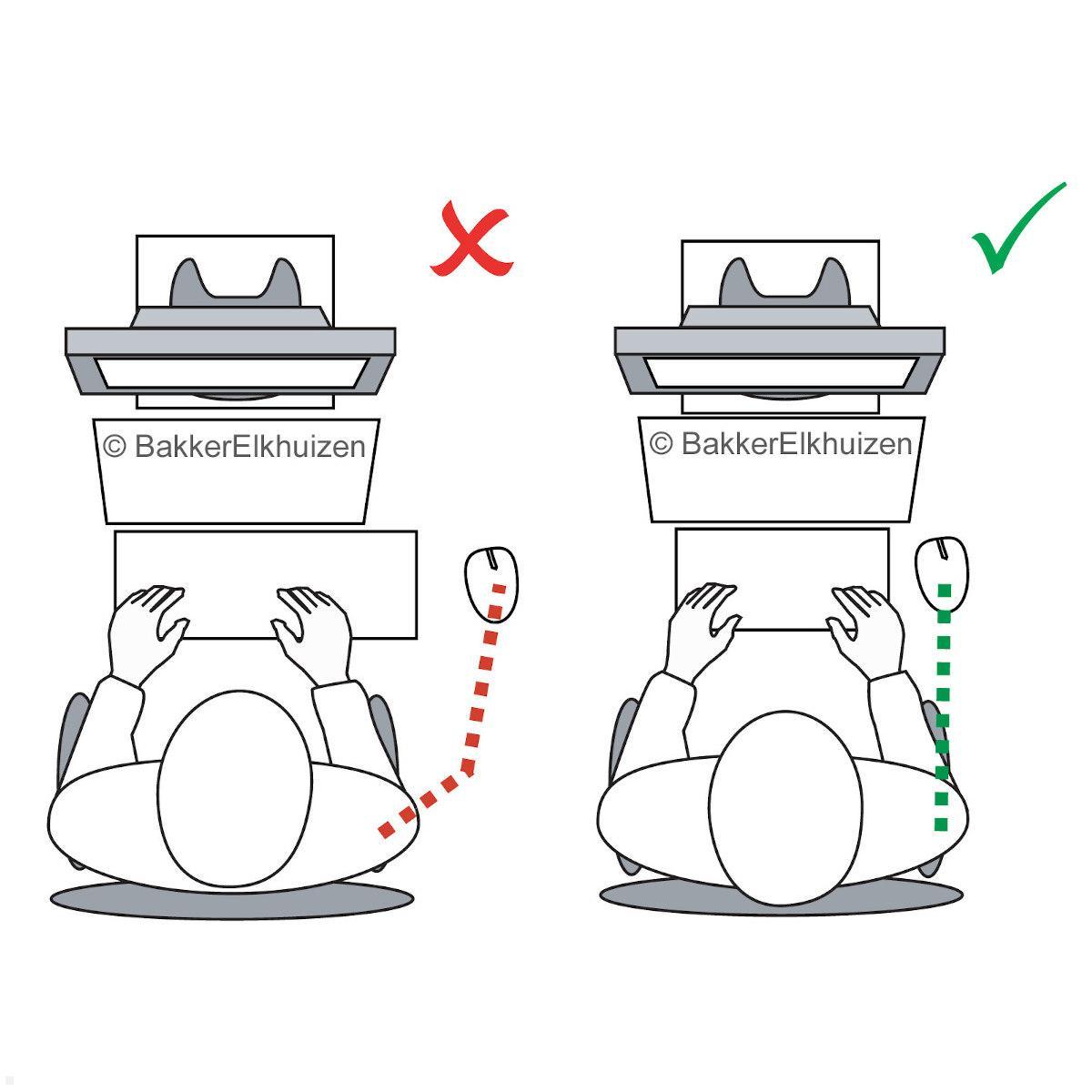 © BakkerElkhuizen

© BakkerElkhuizen