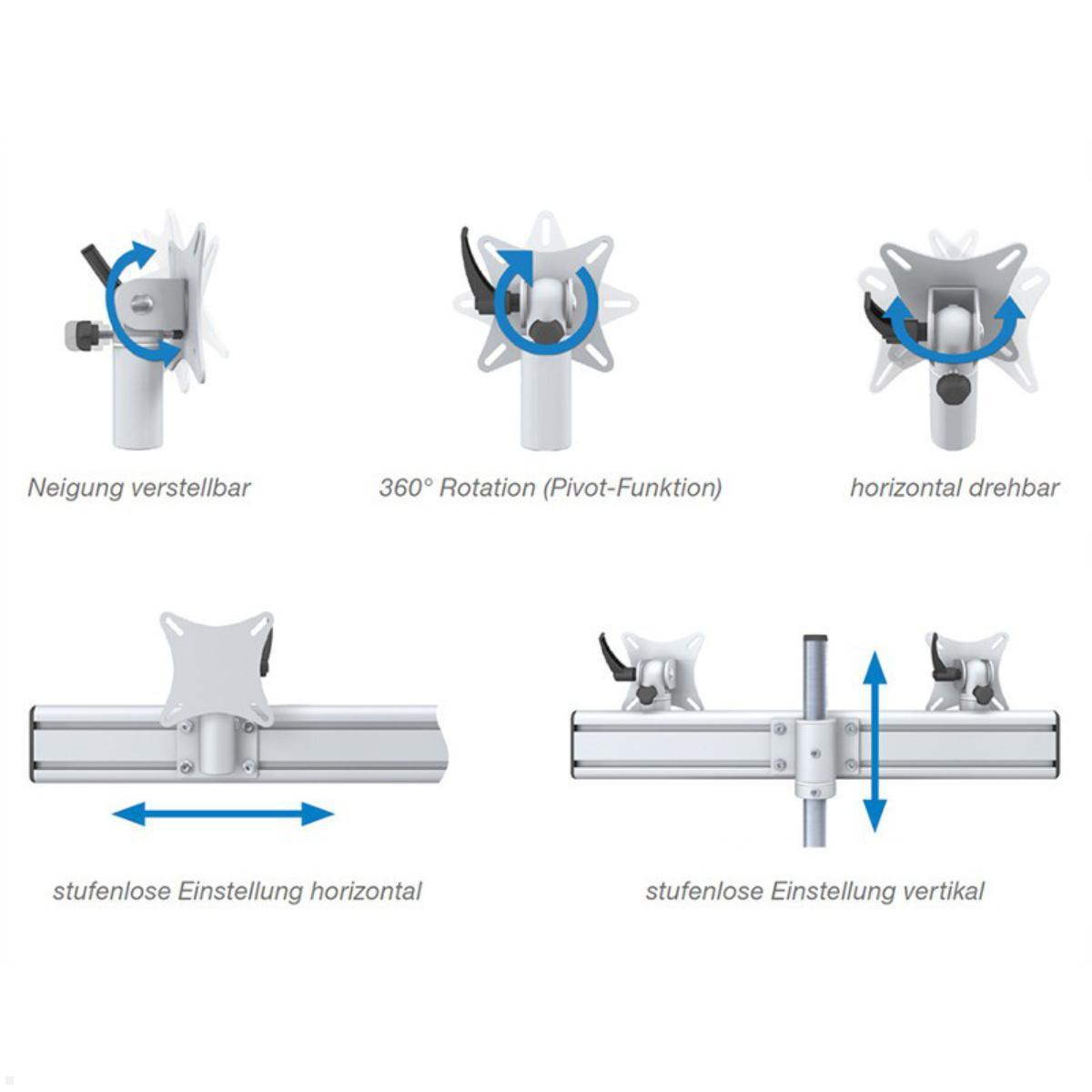 Neigung verstellbar

360° Rotation (Pivot-Funktion)

horizontal drehbar

stufenlose Einstellung horizontal

stufenlose Einstellung vertikal