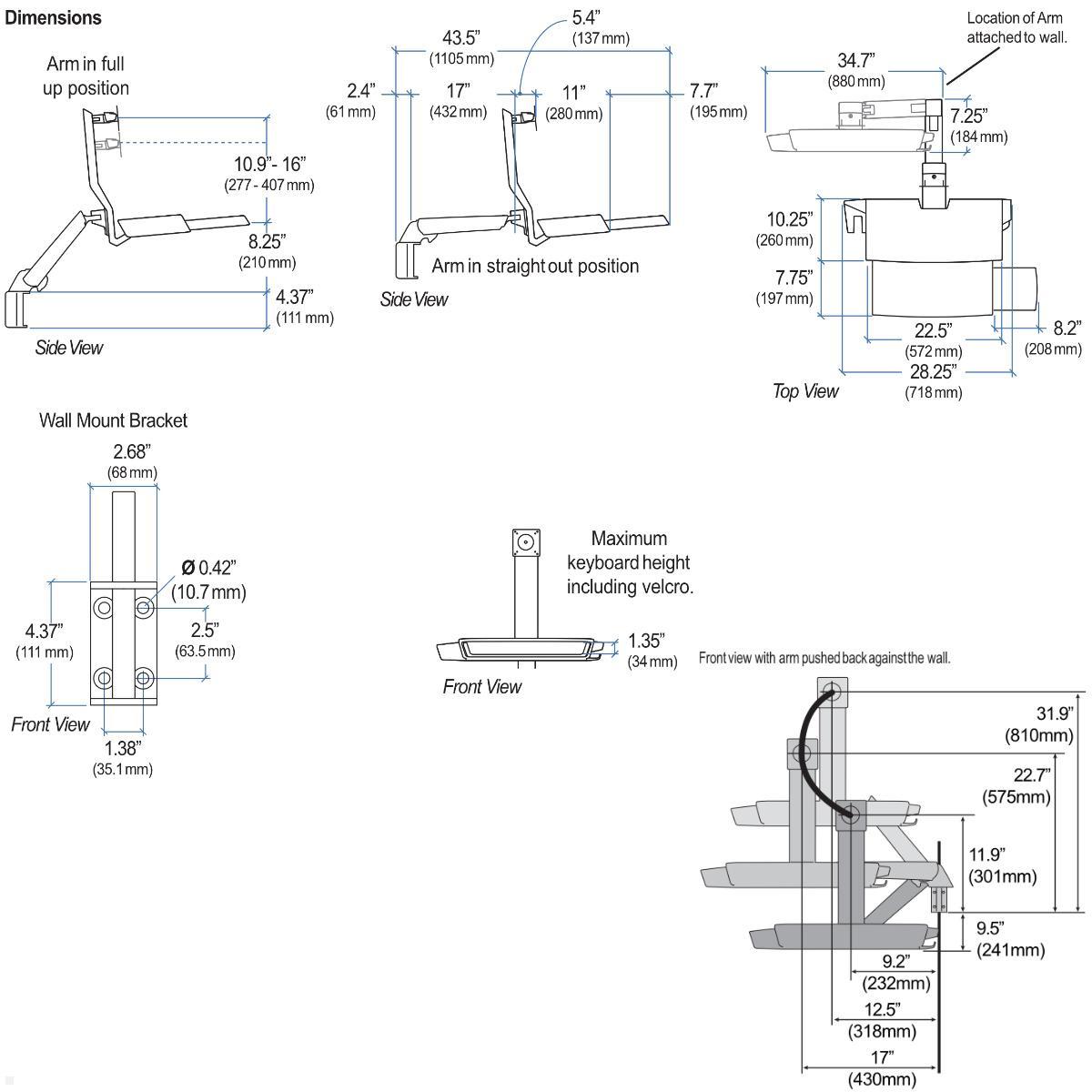 Dimensions

Arm in full up position

10.9"- 16"
(277 - 407 mm)

8.25"
(210 mm)

4.37"
(111 mm)

Side View

43.5"
(1105 mm)

5.4"
(137 mm)

2.4"
(61 mm)

17"
(432 mm)

11"
(280 mm)

7.7"
(195 mm)

Arm in straight out position

Side View

Location of Arm attached to wall.

34.7"
(880 mm)

7.25"
(184 mm)

10.25"
(260 mm)

7.75"
(197 mm)

22.5"
(572 mm)

8.2"
(208 mm)

28.25"
(718 mm)

Top View

Wall Mount Bracket

2.68"
(68 mm)

Ø 0.42"
(10.7 mm)

4.37"
(111 mm)

2.5"
(63.5 mm)

Front View

1.38"
(35.1 mm)

Maximum keyboard height including velcro.

1.35"
(34 mm)

Front View

Front view with arm pushed back against the wall.

31.9"
(810mm)

22.7"
(575mm)

11.9"
(301mm)

9.5"
(241mm)

9.2"
(232mm)

12.5"
(318mm)

17"
(430mm)