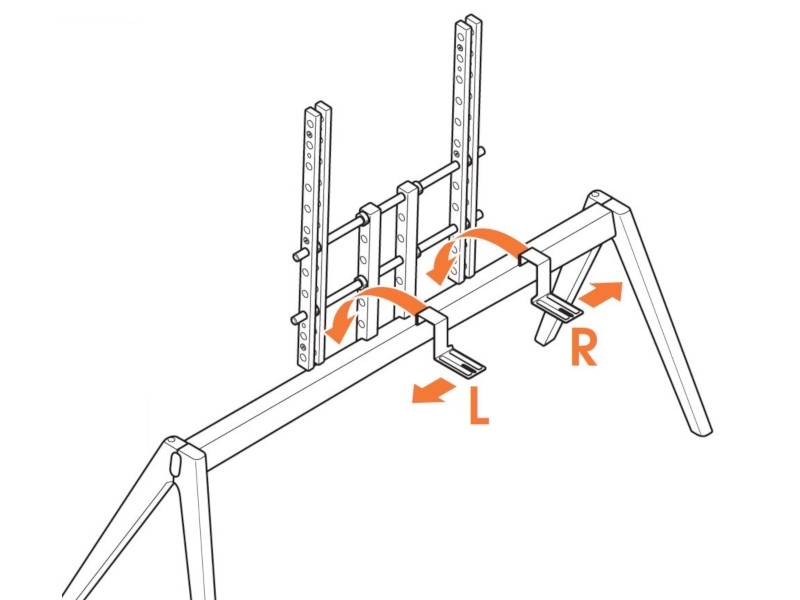 R

L