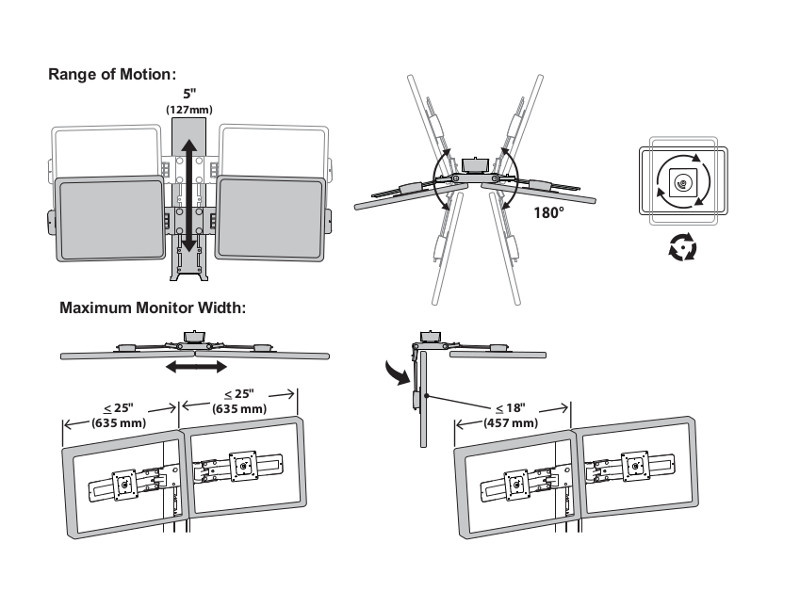 Range of Motion:

5"
(127mm)

180°

Maximum Monitor Width:

≤ 25"
(635 mm)

≤ 25"
(635 mm)

≤ 18"
(457 mm)