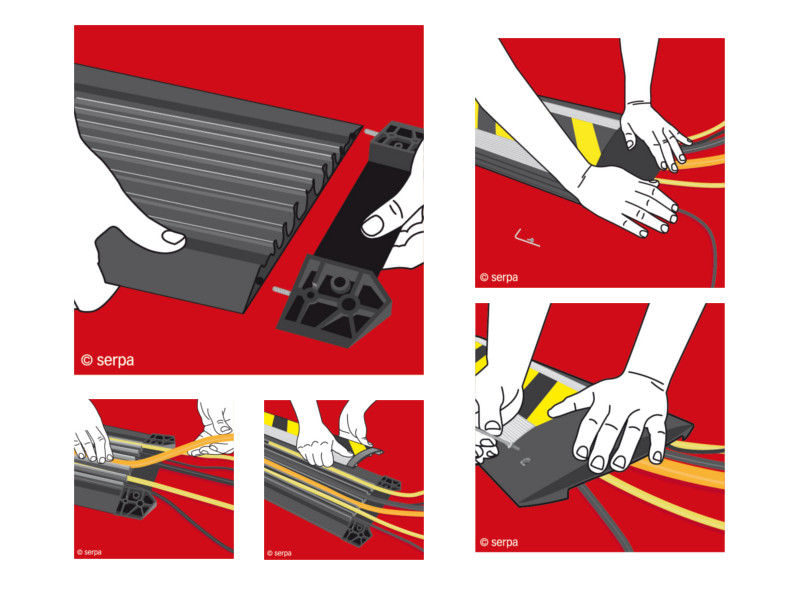 © serpa

© serpa

© serpa

© serpa

© serpa