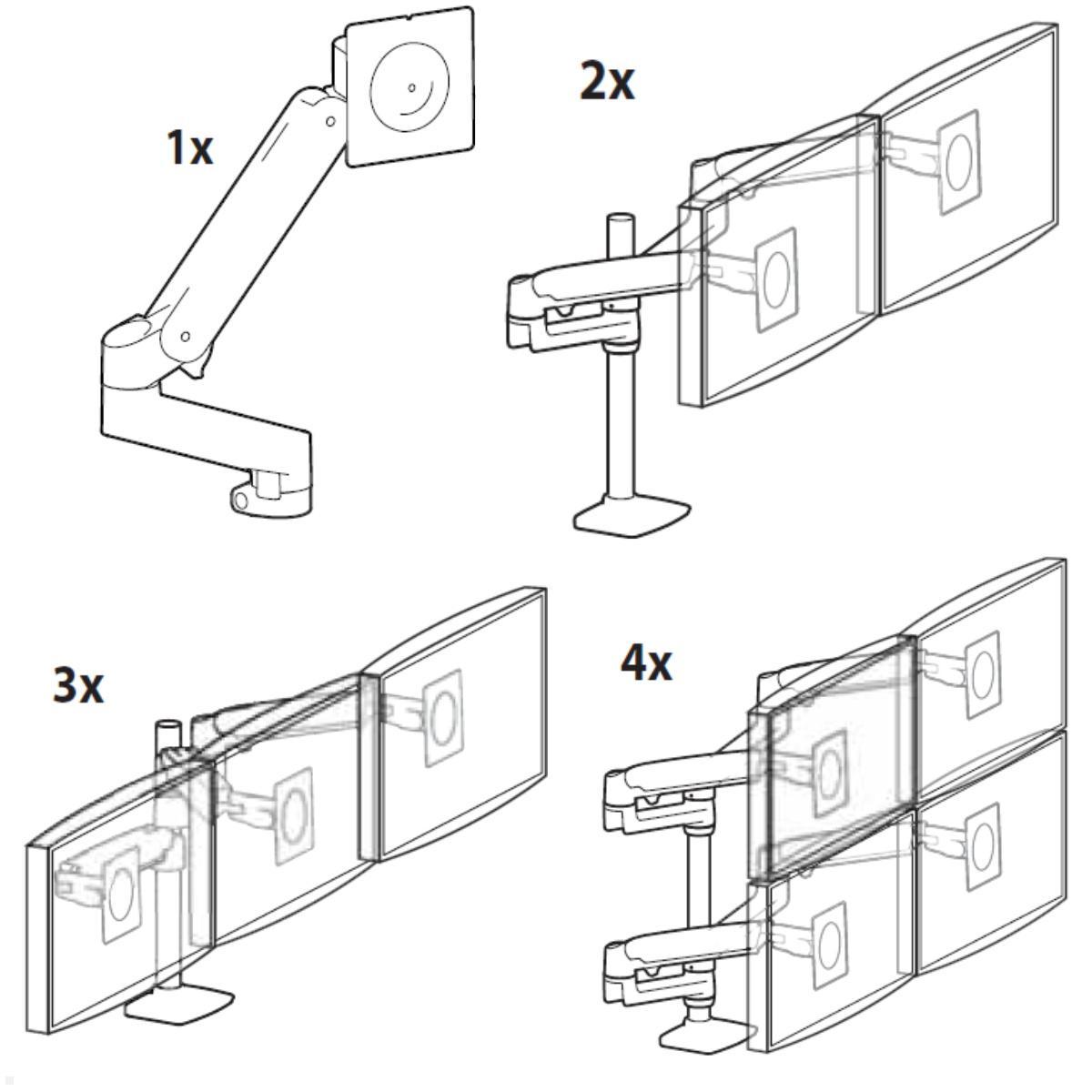 1x

2x

3x

4x